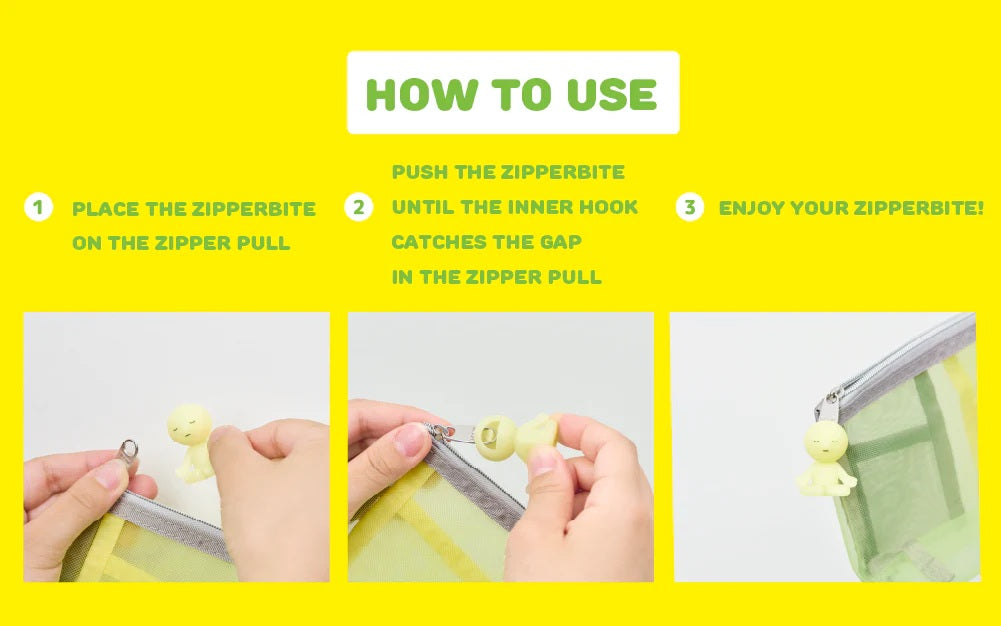 HOW TO USE

1 PLACE THE ZIPPERBITE ON THE ZIPPER PULL

2 PUSH THE ZIPPERBITE UNTIL THE INNER HOOK CATCHES THE GAP IN THE ZIPPER PULL

3 ENJOY YOUR ZIPPERBITE!